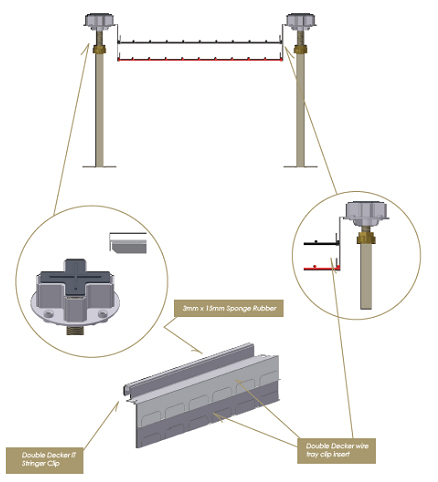 3mm x 15mm Sponge Rubber

Double Decker IT Stringer Clip

Double Decker wire tray clip insert