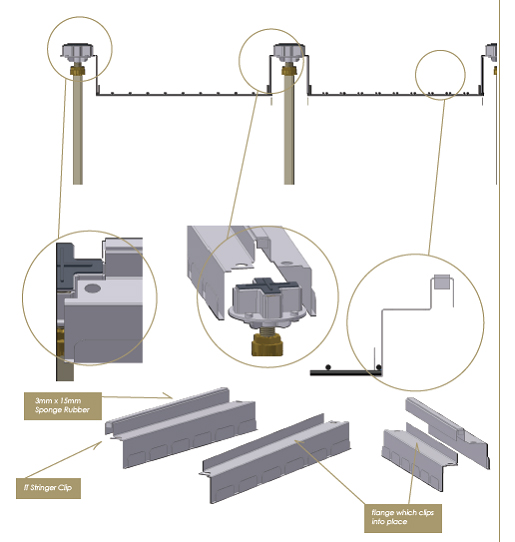 3mm x 15mm
Sponge Rubber

ff Stringer Clip

flange which clips into place